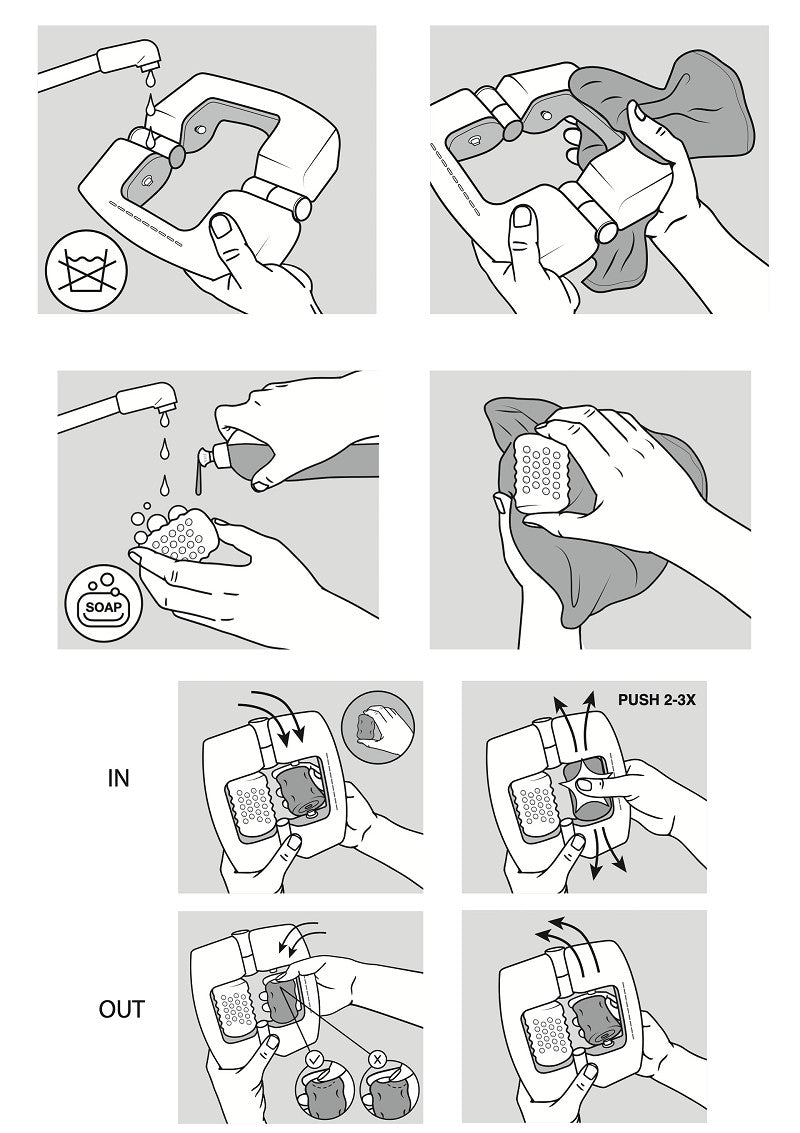 SOAP

IN

PUSH 2-3X

OUT